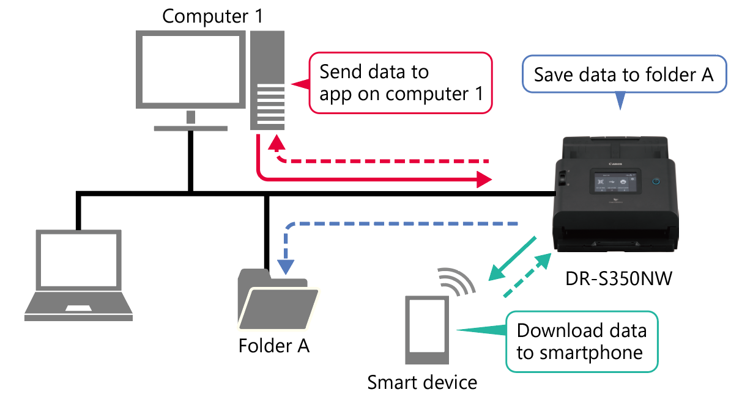 Computer 1

Send data to app on computer 1

Save data to folder A

Canon

DR-S350NW

Folder A

Download data to smartphone

Smart device